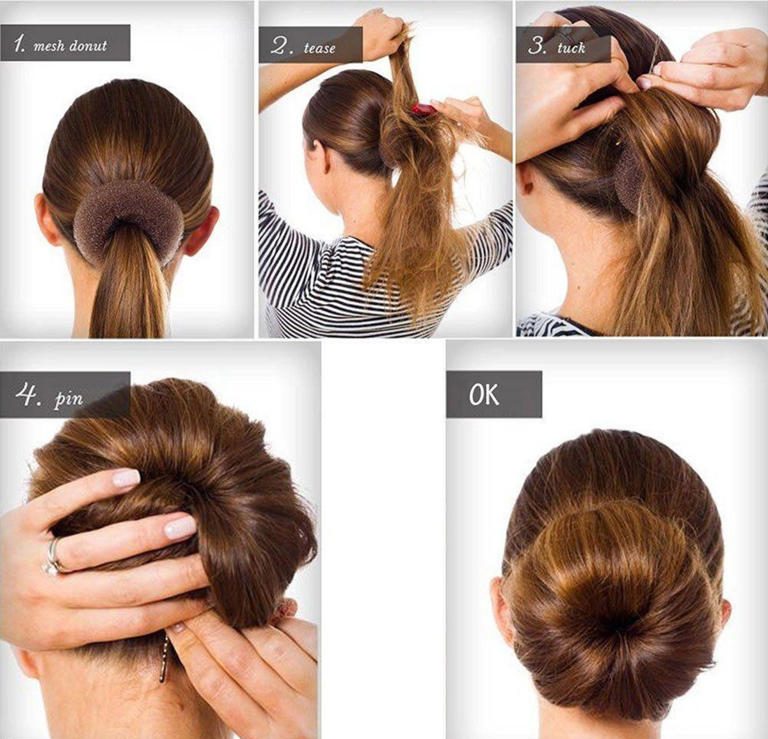 1. mesh donut

2. tease

3. tuck

4. pin

OK